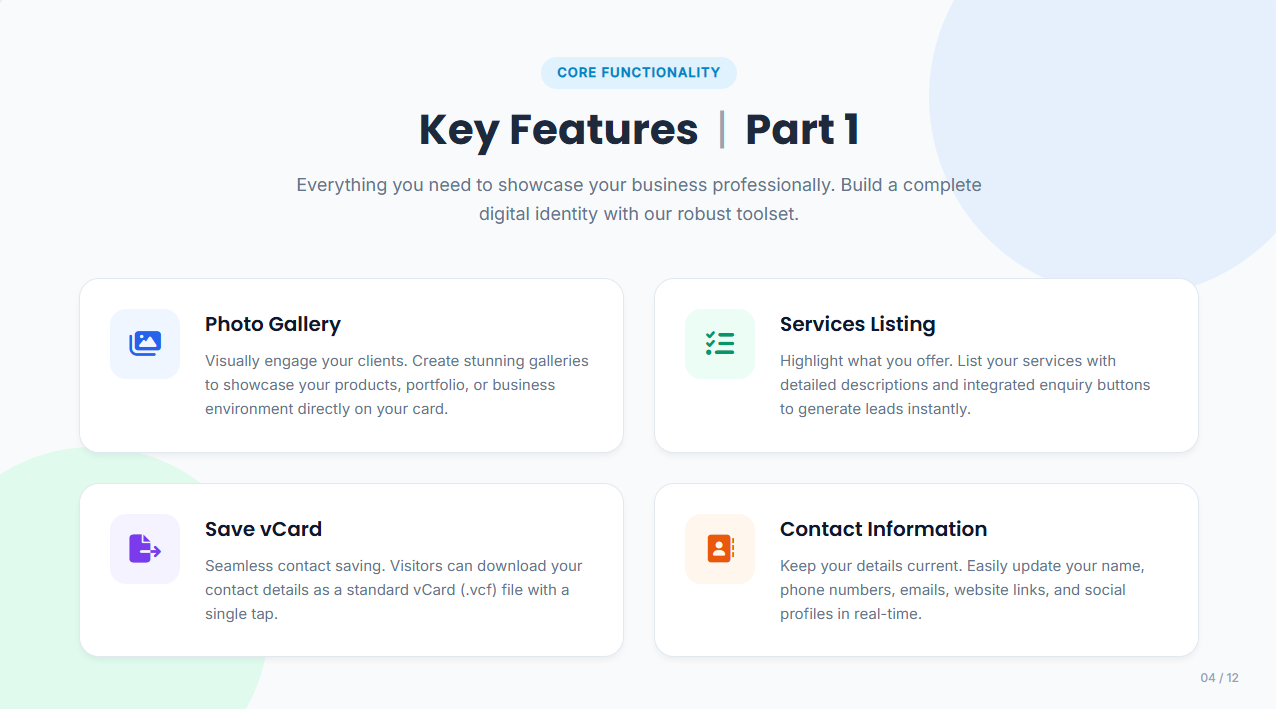 CORE FUNCTIONALITY

Key Features | Part 1

Everything you need to showcase your business professionally. Build a complete digital identity with our robust toolset.

Photo Gallery

Visually engage your clients. Create stunning galleries to showcase your products, portfolio, or business environment directly on your card.

Services Listing

Highlight what you offer. List your services with detailed descriptions and integrated enquiry buttons to generate leads instantly.

Save vCard

Seamless contact saving. Visitors can download your contact details as a standard vCard (.vcf) file with a single tap.

Contact Information

Keep your details current. Easily update your name, phone numbers, emails, website links, and social profiles in real-time.

04 / 12